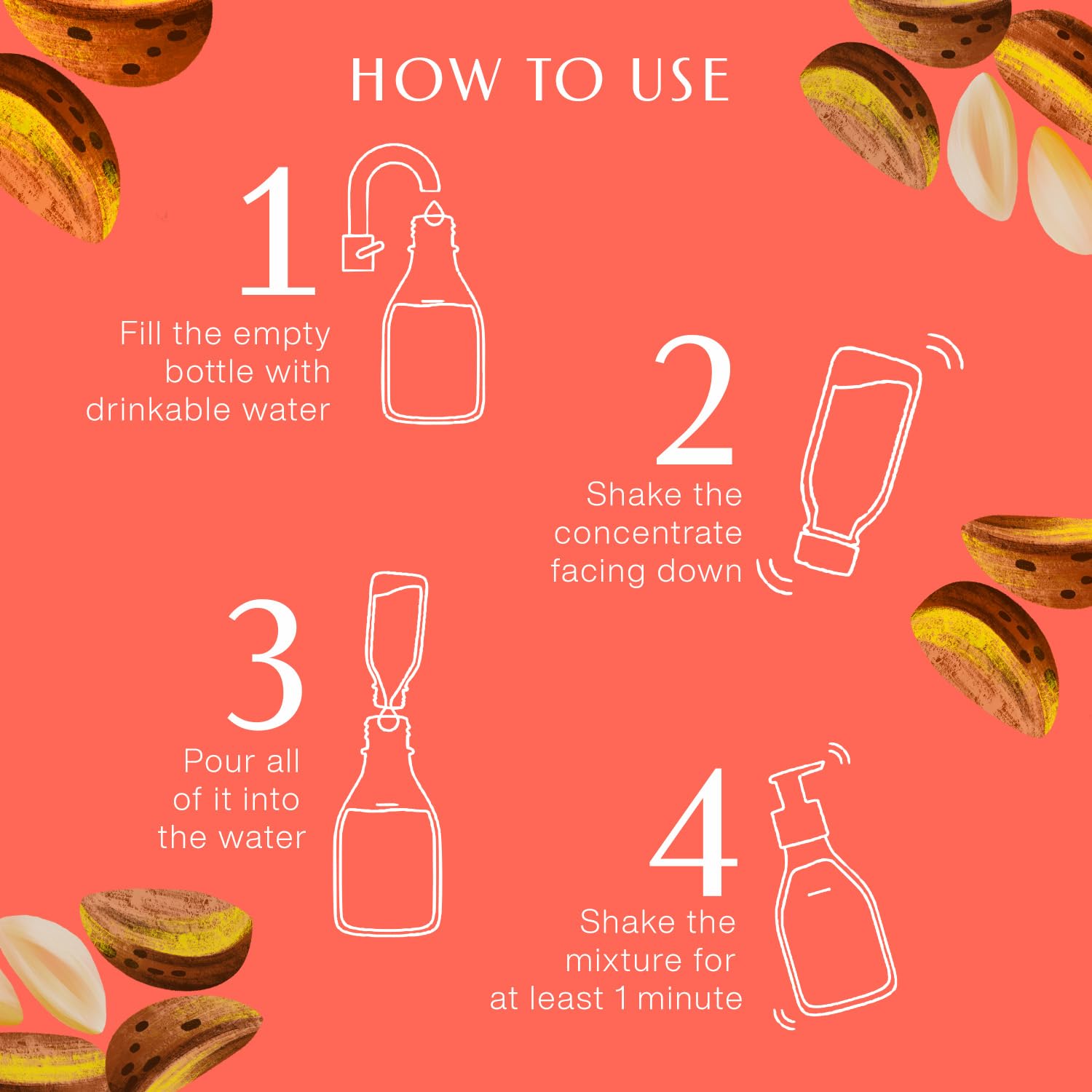 HOW TO USE

1
Fill the empty bottle with drinkable water

2
Shake the concentrate facing down

3
Pour all of it into the water

4
Shake the mixture for at least 1 minute